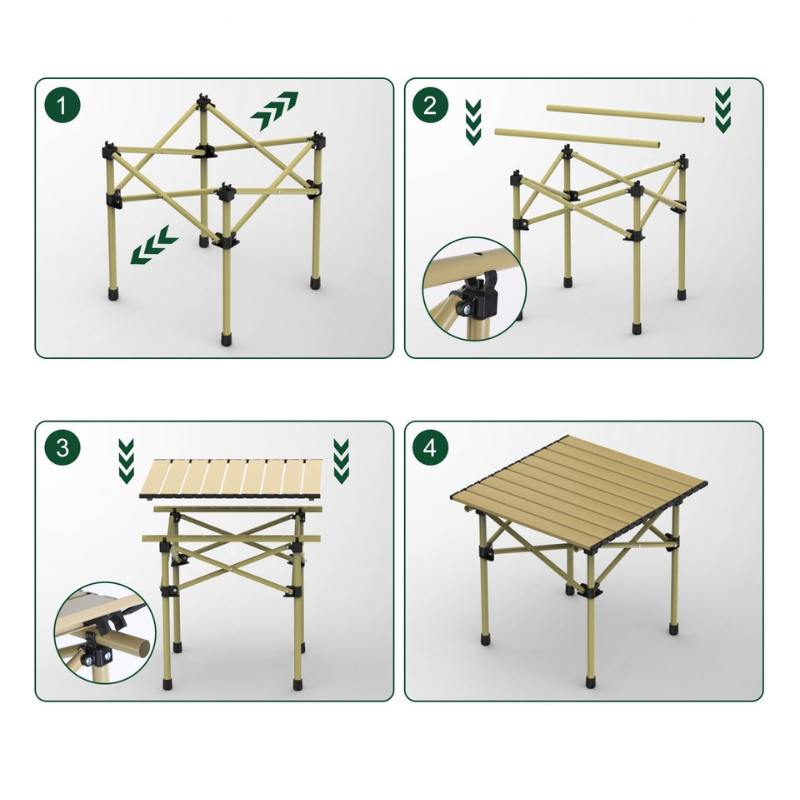 1

2

3

4