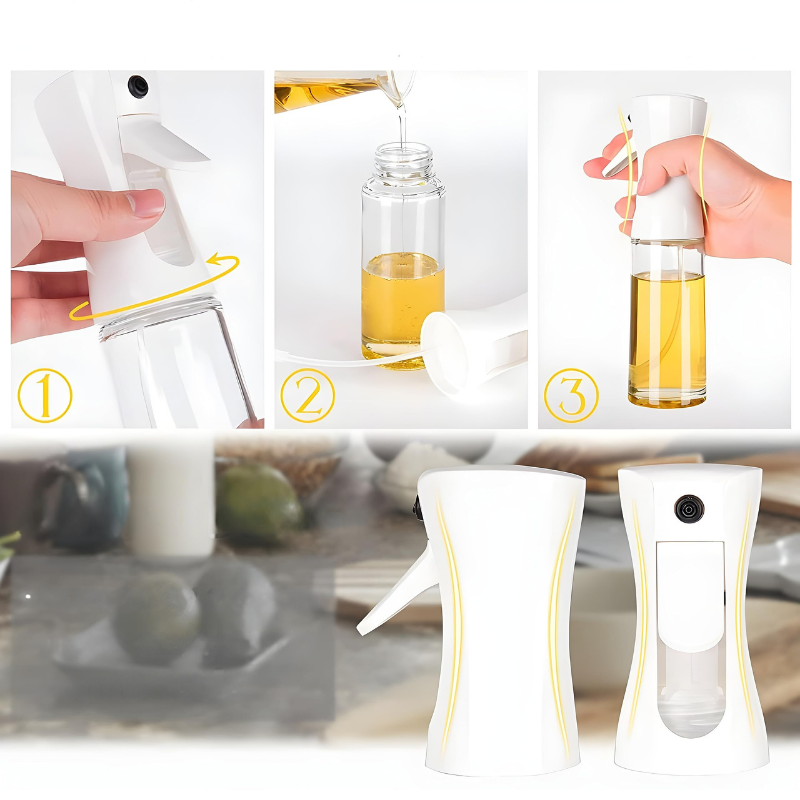 ①
②
③