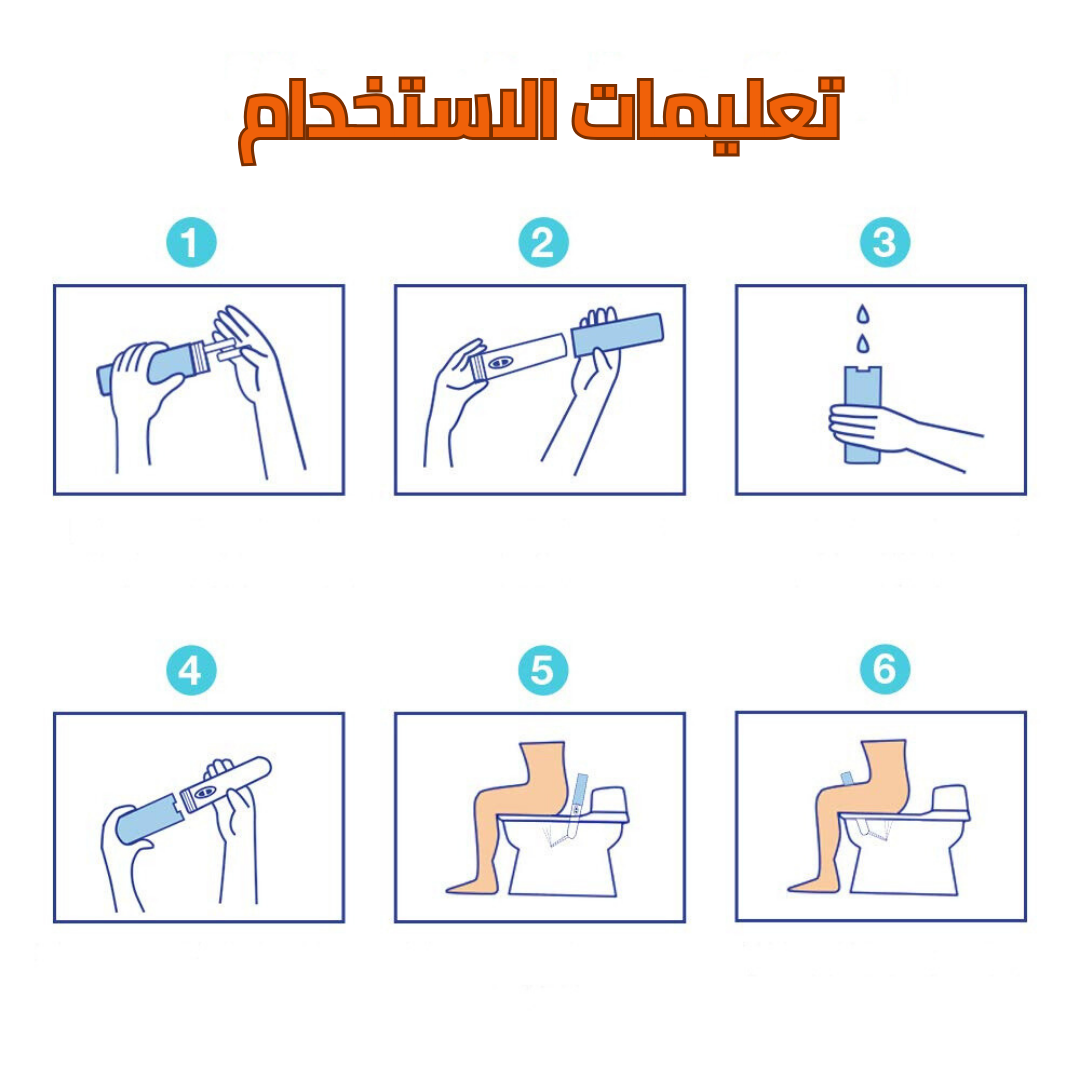 تعليمات الاستخدام

1

2

3

4

5

6