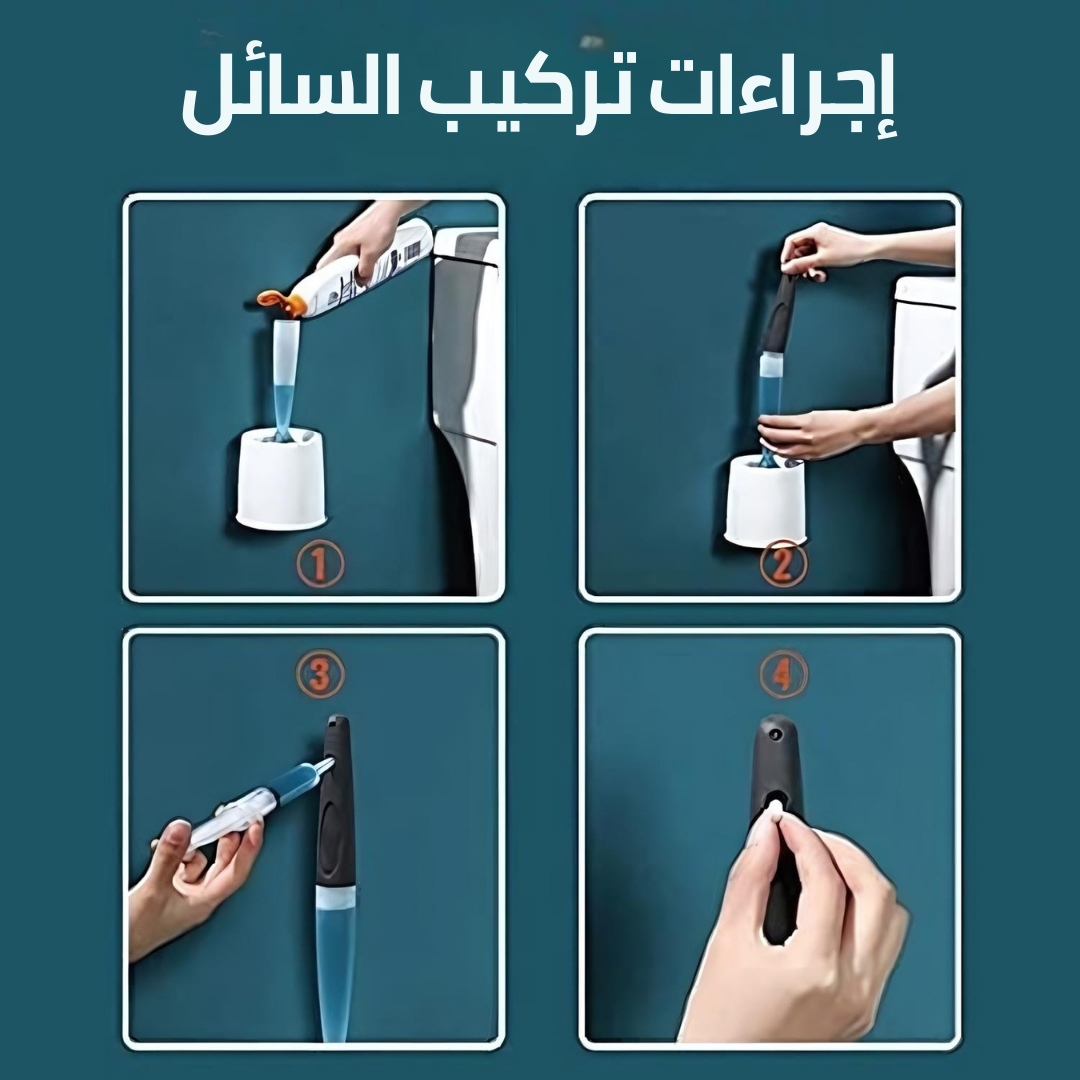 إجراءات تركيب السائل

1

2

3

4