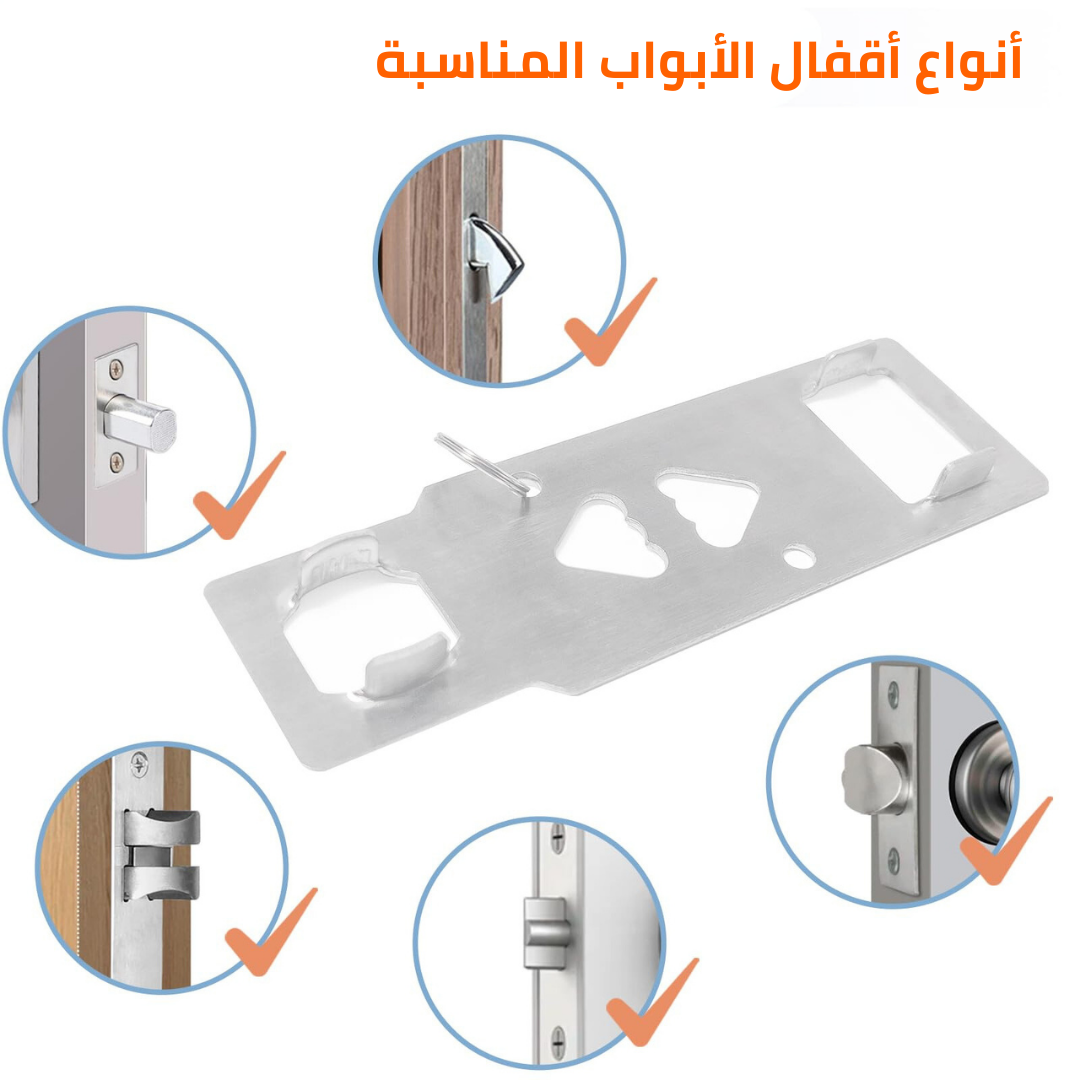 أنواع أقفال الأبواب المناسبة